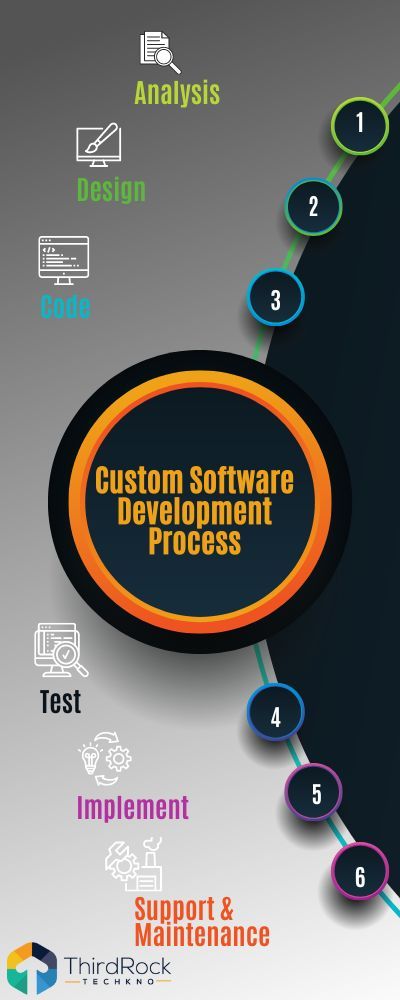 Analysis

1

Design

2

Code

3

Custom Software Development Process

Test

4

Implement

5

Support & Maintenance

6

ThirdRock TECHKNO