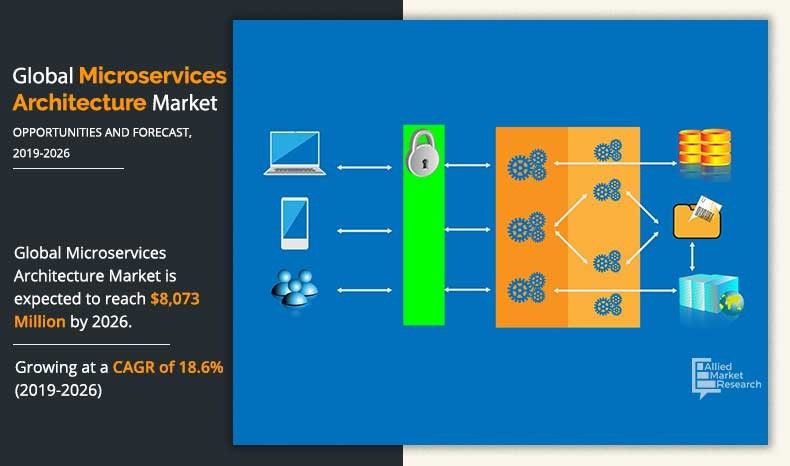 Global Microservices Architecture Market

OPPORTUNITIES AND FORECAST, 2019-2026

Global Microservices Architecture Market is expected to reach $8,073 Million by 2026.

Growing at a CAGR of 18.6% (2019-2026)

Allied Market Research